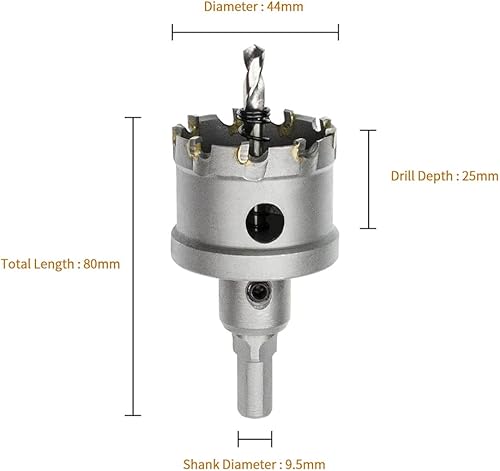 Diameter : 44mm

Drill Depth : 25mm

Total Length : 80mm

Shank Diameter : 9.5mm