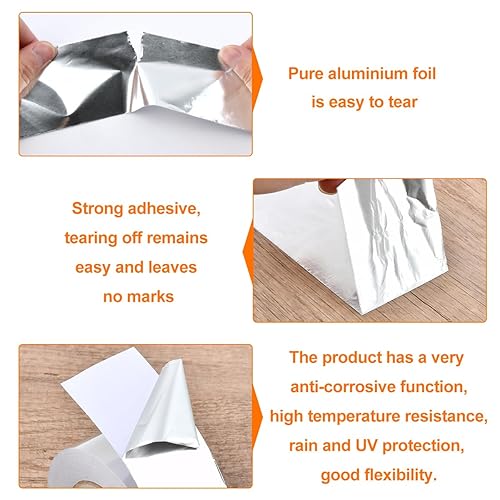 Pure aluminium foil is easy to tear

Strong adhesive, tearing off remains easy and leaves no marks

The product has a very anti-corrosive function, high temperature resistance, rain and UV protection, good flexibility.