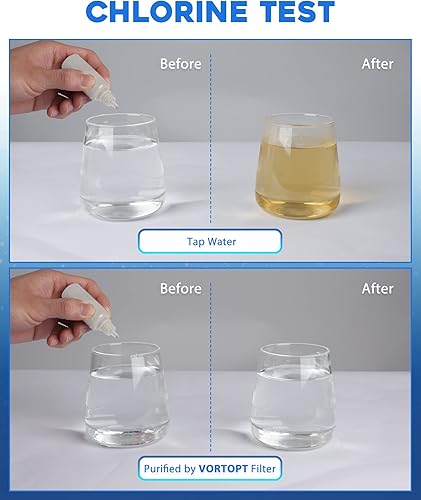 CHLORINE TEST

Before

After

Tap Water

Before

After

Purified by VORTOPT Filter