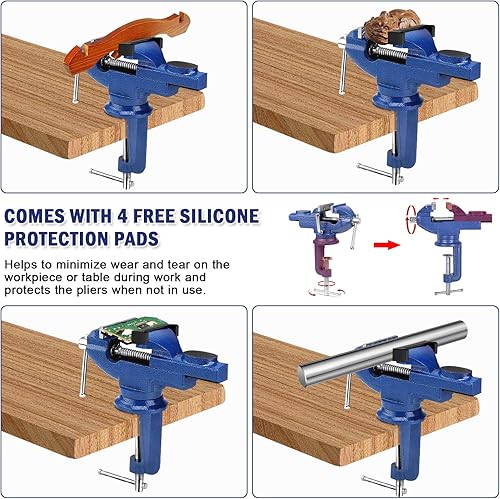 COMES WITH 4 FREE SILICONE PROTECTION PADS

Helps to minimize wear and tear on the workpiece or table during work and protects the pliers when not in use.