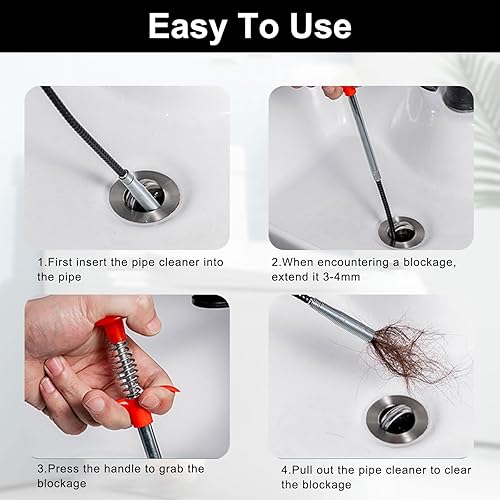 Easy To Use

1.First insert the pipe cleaner into the pipe

2.When encountering a blockage, extend it 3-4mm

3.Press the handle to grab the blockage

4.Pull out the pipe cleaner to clear the blockage