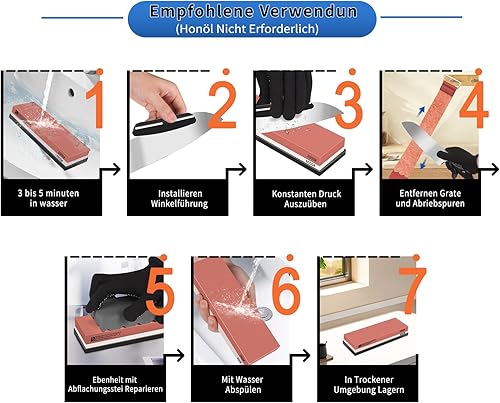 Empfohlene Verwendun
(Honöl Nicht Erforderlich)

1
3 bis 5 minuten in wasser

2
Installieren Winkelführung

3
Konstanten Druck Auszuüben

4
Entfernen Grate und Abriebspuren

5
Ebenheit mit Abflachungsstei Reparieren

6
Mit Wasser Abspülen

7
In Trockener Umgebung Lagern