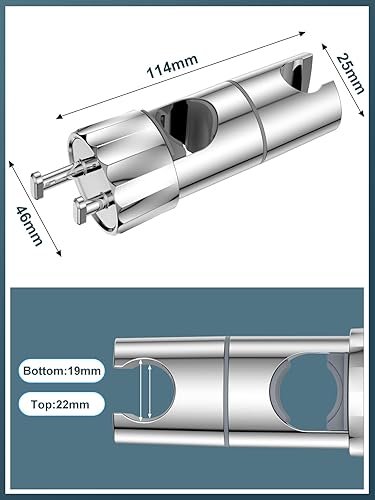 114mm

25mm

46mm

Bottom:19mm

Top:22mm