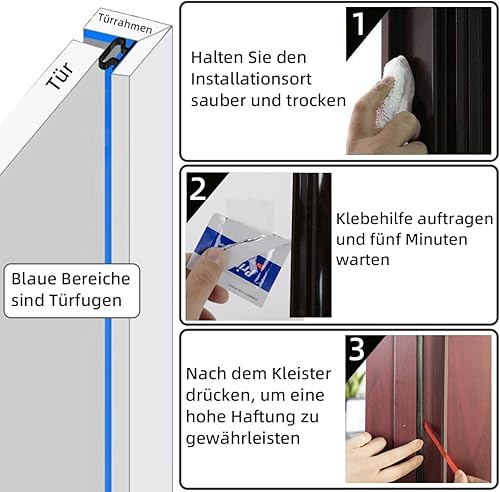 Türrahmen

Tür

Blaue Bereiche sind Türfugen

1

Halten Sie den Installationsort sauber und trocken

2

Klebehilfe auftragen und fünf Minuten warten

3

Nach dem Kleister drücken, um eine hohe Haftung zu gewährleisten