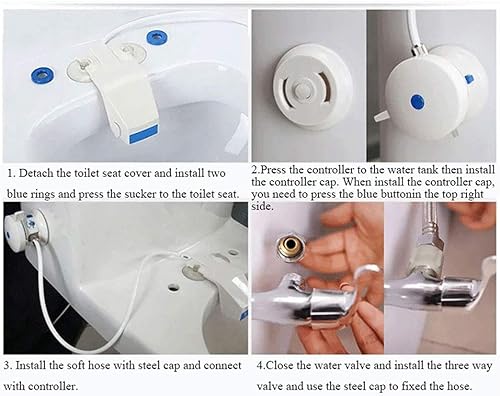 1. Detach the toilet seat cover and install two blue rings and press the sucker to the toilet seat.

2.Press the controller to the water tank then install the controller cap. When install the controller cap, you need to press the blue buttonin the top right side.

3. Install the soft hose with steel cap and connect with controller.

4.Close the water valve and install the three way valve and use the steel cap to fixed the hose.