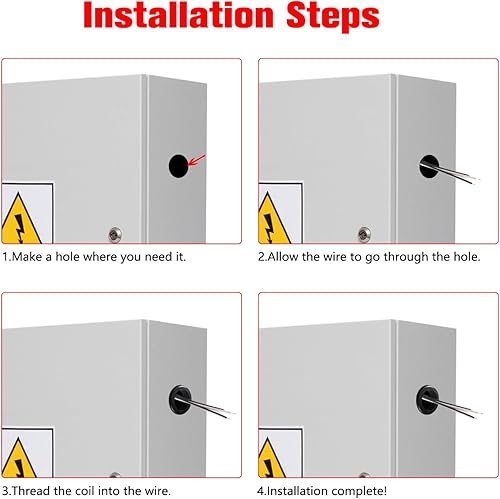 Installation Steps

1.Make a hole where you need it.

2.Allow the wire to go through the hole.

3.Thread the coil into the wire.

4.Installation complete!