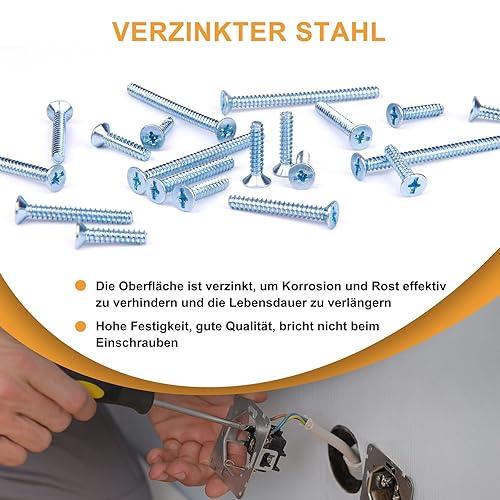 VERZINKTER STAHL

Die Oberfläche ist verzinkt, um Korrosion und Rost effektiv zu verhindern und die Lebensdauer zu verlängern

Hohe Festigkeit, gute Qualität, bricht nicht beim Einschrauben