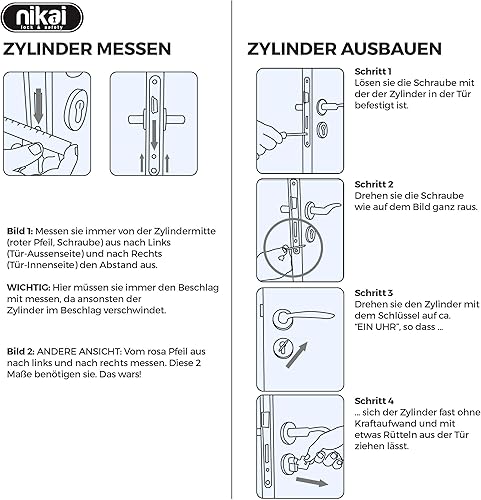 nikai
lock & safety

ZYLINDER MESSEN

Bild 1: Messen sie immer von der Zylindermitte (roter Pfeil, Schraube) aus nach Links (Tür-Aussenseite) und nach Rechts (Tür-Innenseite) den Abstand aus.

WICHTIG: Hier müssen sie immer den Beschlag mit messen, da ansonsten der Zylinder im Beschlag verschwindet.

Bild 2: ANDERE ANSICHT: Vom rosa Pfeil aus nach links und nach rechts messen. Diese 2 Maße benötigen sie. Das wars!

ZYLINDER AUSBAUEN

Schritt 1
Lösen sie die Schraube mit der der Zylinder in der Tür befestigt ist.

Schritt 2
Drehen sie die Schraube wie auf dem Bild ganz raus.

Schritt 3
Drehen sie den Zylinder mit dem Schlüssel auf ca. "EIN UHR", so dass ...

Schritt 4
... sich der Zylinder fast ohne Kraftaufwand und mit etwas Rütteln aus der Tür ziehen lässt.