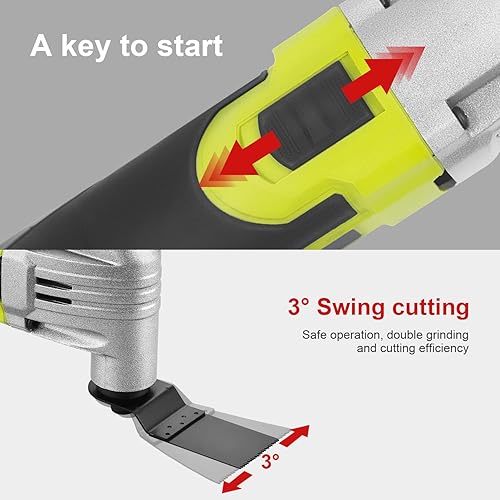 A key to start

3° Swing cutting

Safe operation, double grinding and cutting efficiency

3°