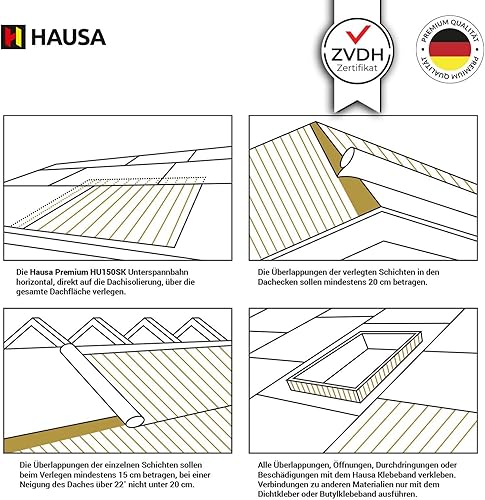 HAUSA

ZVDH
Zertifikat

PREMIUM QUALITÄT PREMIUM QUALITÄT

Die Hausa Premium HU150SK Unterspannbahn horizontal, direkt auf die Dachisolierung, über die gesamte Dachfläche verlegen.

Die Überlappungen der verlegten Schichten in den Dachecken sollen mindestens 20 cm betragen.

Die Überlappungen der einzelnen Schichten sollen beim Verlegen mindestens 15 cm betragen, bei einer Neigung des Daches über 22° nicht unter 20 cm.

Alle Überlappungen, Öffnungen, Durchdringungen oder Beschädigungen mit dem Hausa Klebeband verkleben. Verbindungen zu anderen Materialien nur mit dem Dichtkleber oder Butylklebeband ausführen.