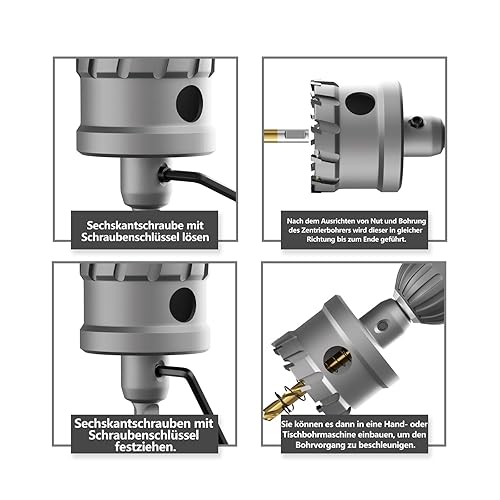 Sechskantschraube mit Schraubenschlüssel lösen

Nach dem Ausrichten von Nut und Bohrung des Zentrierbohrers wird dieser in gleicher Richtung bis zum Ende geführt.

Sechskantschrauben mit Schraubenschlüssel festziehen.

Sie können es dann in eine Hand- oder Tischbohrmaschine einbauen, um den Bohrvorgang zu beschleunigen.