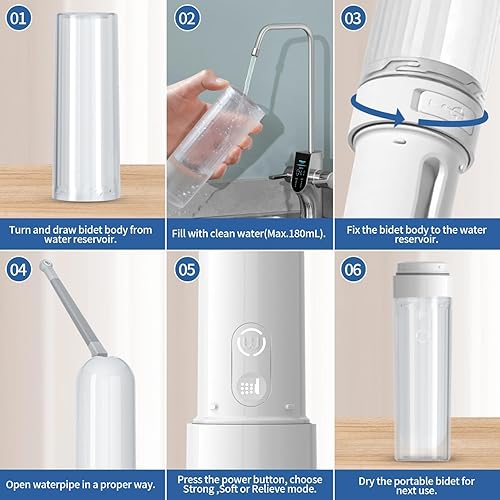 01

Turn and draw bidet body from water reservoir.

02

Fill with clean water(Max.180mL).

03

Fix the bidet body to the water reservoir.

04

Open waterpipe in a proper way.

05

Press the power button, choose Strong ,Soft or Relieve mode.

06

Dry the portable bidet for next use.