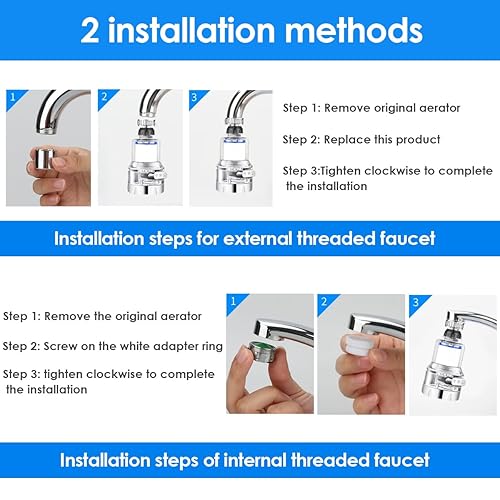 2 installation methods

1

2

3

Step 1: Remove original aerator

Step 2: Replace this product

Step 3:Tighten clockwise to complete the installation

Installation steps for external threaded faucet

Step 1: Remove the original aerator

Step 2: Screw on the white adapter ring

Step 3: tighten clockwise to complete the installation

1

2

3

Installation steps of internal threaded faucet