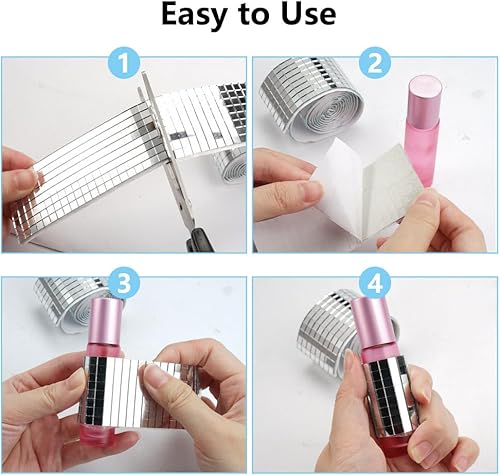 Easy to Use

1

2

3

4