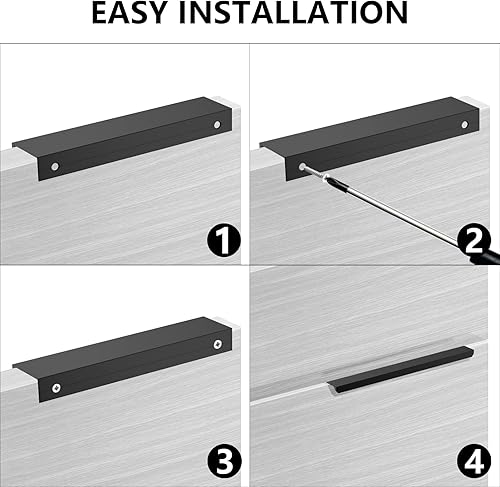 EASY INSTALLATION

1

2

3

4