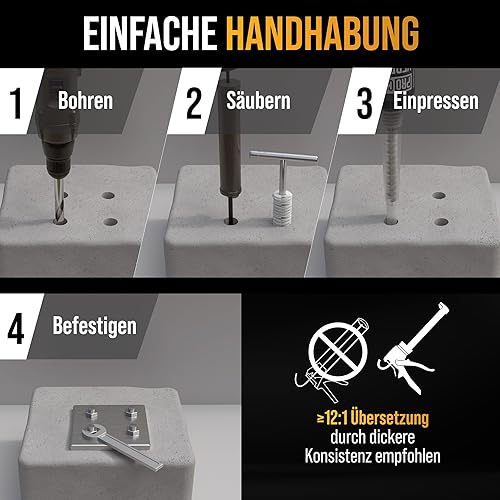 EINFACHE HANDHABUNG

1 Bohren

2 Säubern

3 Einpressen

4 Befestigen

≥12:1 Übersetzung durch dickere Konsistenz empfohlen