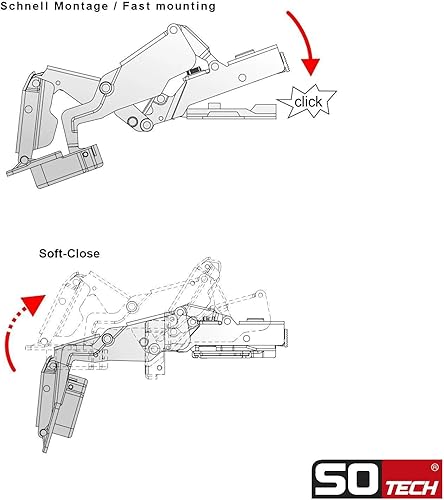 Schnell Montage / Fast mounting

click

Soft-Close

SO TECH ®