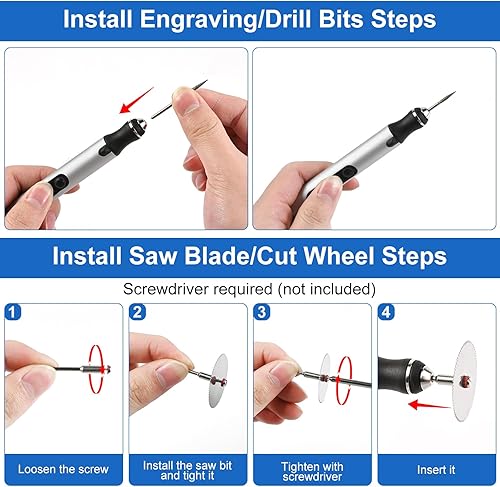 Install Engraving/Drill Bits Steps

Install Saw Blade/Cut Wheel Steps

Screwdriver required (not included)

1

Loosen the screw

2

Install the saw bit and tight it

3

Tighten with screwdriver

4

Insert it