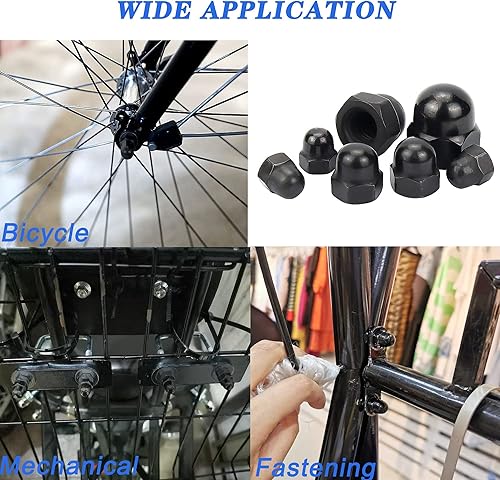 WIDE APPLICATION

Bicycle

Mechanical

Fastening