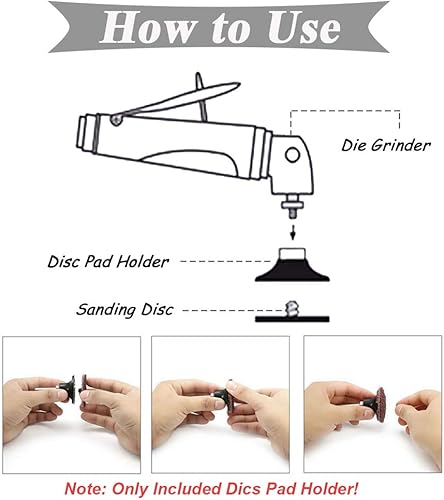 How to Use

Die Grinder

Disc Pad Holder

Sanding Disc

Note: Only Included Dics Pad Holder!