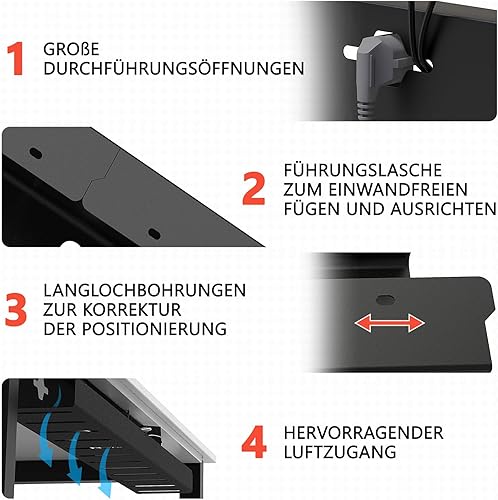 1 GROßE DURCHFÜHRUNGSÖFFNUNGEN

2 FÜHRUNGSLASCHE ZUM EINWANDFREIEN FÜGEN UND AUSRICHTEN

3 LANGLOCHBOHRUNGEN ZUR KORREKTUR DER POSITIONIERUNG

4 HERVORRAGENDER LUFTZUGANG