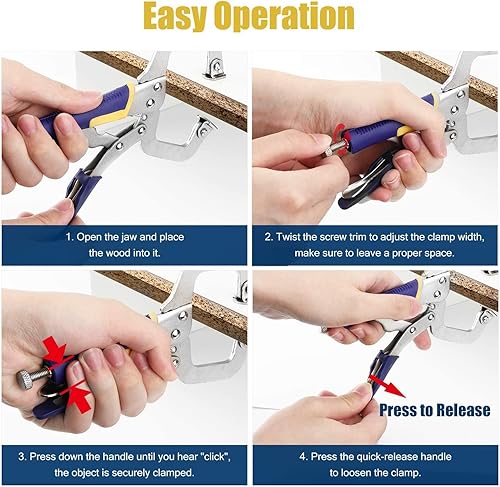 Easy Operation

1. Open the jaw and place the wood into it.

2. Twist the screw trim to adjust the clamp width, make sure to leave a proper space.

3. Press down the handle until you hear "click", the object is securely clamped.

Press to Release

4. Press the quick-release handle to loosen the clamp.