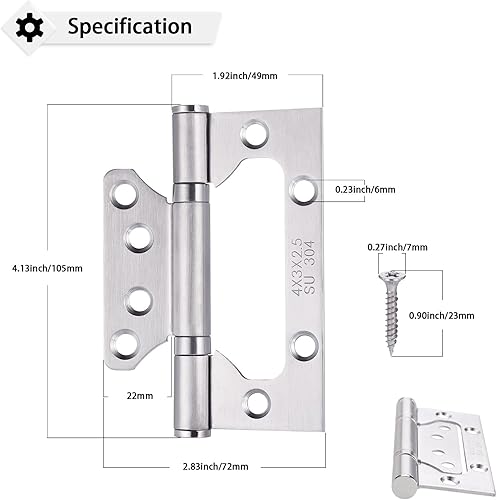 Specification

1.92inch/49mm

0.23inch/6mm

4X3X2.5
SU 304

4.13inch/105mm

0.27inch/7mm

0.90inch/23mm

22mm

2.83inch/72mm