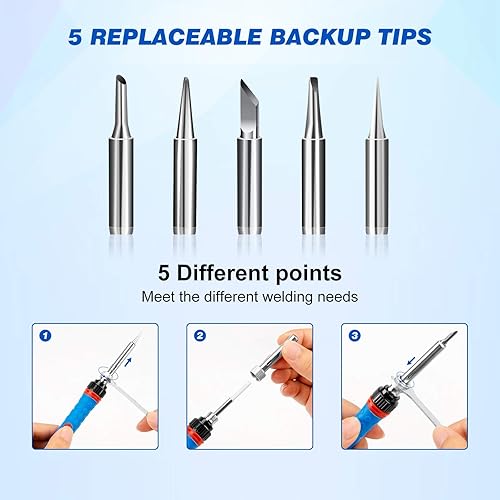 5 REPLACEABLE BACKUP TIPS

5 Different points

Meet the different welding needs

1

2

3