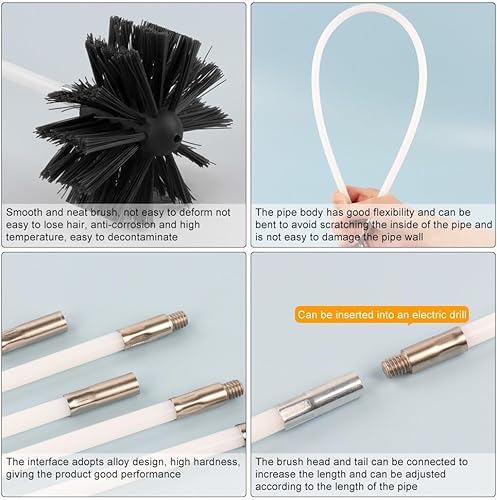 Smooth and neat brush, not easy to deform not easy to lose hair, anti-corrosion and high temperature, easy to decontaminate

The pipe body has good flexibility and can be bent to avoid scratching the inside of the pipe and is not easy to damage the pipe wall

The interface adopts alloy design, high hardness, giving the product good performance

Can be inserted into an electric drill

The brush head and tail can be connected to increase the length and can be adjusted according to the length of the pipe