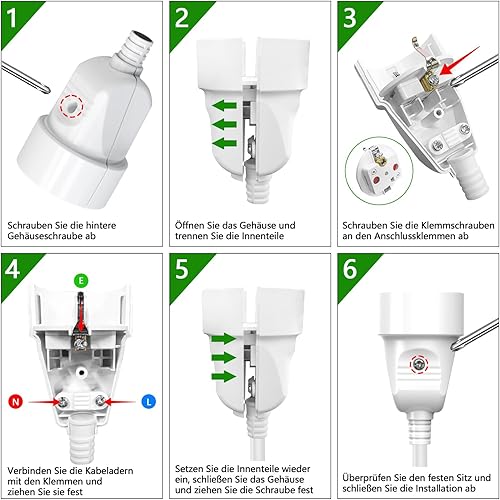 1

Schrauben Sie die hintere Gehäuseschraube ab

2

Öffnen Sie das Gehäuse und trennen Sie die Innenteile

3

Schrauben Sie die Klemmschrauben an den Anschlussklemmen ab

4

E

N

L

Verbinden Sie die Kabeladern mit den Klemmen und ziehen Sie sie fest

5

Setzen Sie die Innenteile wieder ein, schließen Sie das Gehäuse und ziehen Sie die Schraube fest

6

Überprüfen Sie den festen Sitz und schließen Sie die Installation ab