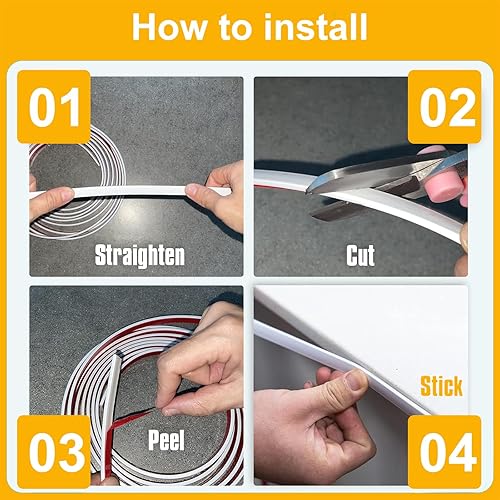 How to install

01

Straighten

02

Cut

03

Peel

Stick

04