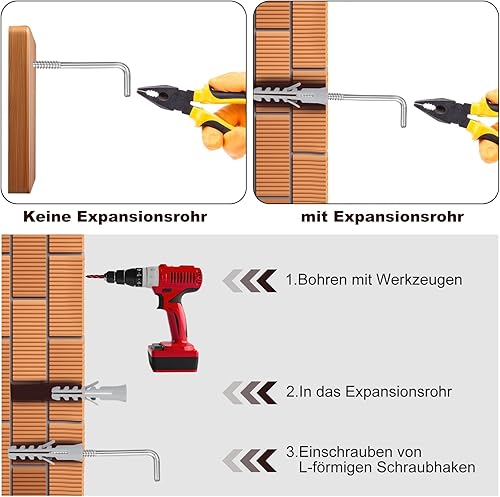 Keine Expansionsrohr

mit Expansionsrohr

1.Bohren mit Werkzeugen

2.In das Expansionsrohr

3.Einschrauben von L-förmigen Schraubhaken