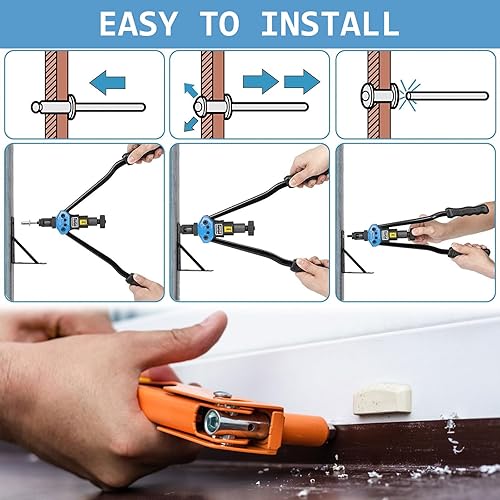 EASY TO INSTALL