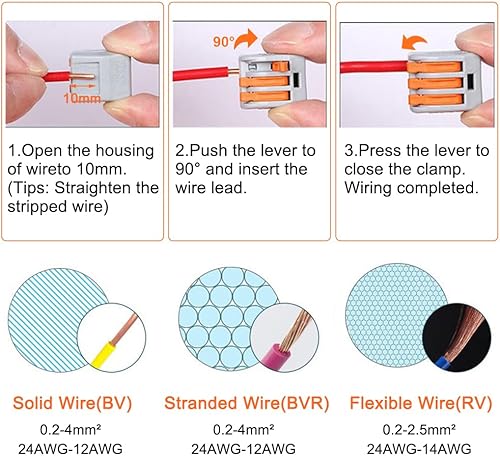 10mm

1.Open the housing of wireto 10mm. (Tips: Straighten the stripped wire)

90°

2.Push the lever to 90° and insert the wire lead.

3.Press the lever to close the clamp. Wiring completed.

Solid Wire(BV)
0.2-4mm²
24AWG-12AWG

Stranded Wire(BVR)
0.2-4mm²
24AWG-12AWG

Flexible Wire(RV)
0.2-2.5mm²
24AWG-14AWG