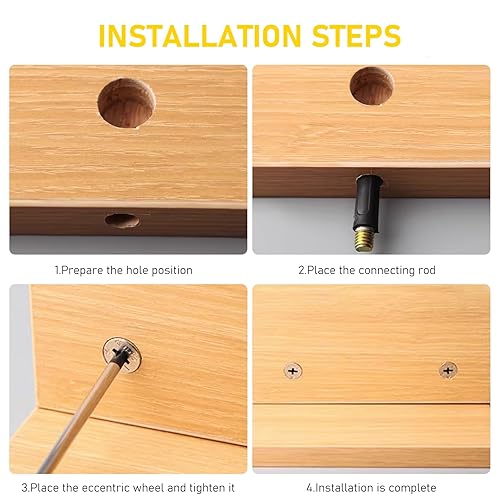 INSTALLATION STEPS

1.Prepare the hole position

2.Place the connecting rod

3.Place the eccentric wheel and tighten it

4.Installation is complete