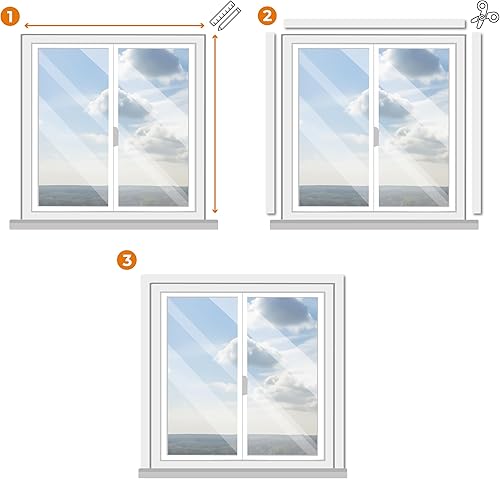 1
2
3