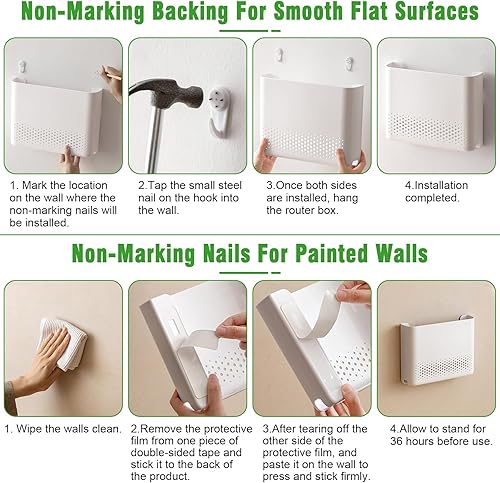 Non-Marking Backing For Smooth Flat Surfaces

1. Mark the location on the wall where the non-marking nails will be installed.

2.Tap the small steel nail on the hook into the wall.

3.Once both sides are installed, hang the router box.

4.Installation completed.

Non-Marking Nails For Painted Walls

1. Wipe the walls clean.

2.Remove the protective film from one piece of double-sided tape and stick it to the back of the product.

3.After tearing off the other side of the protective film, and paste it on the wall to press and stick firmly.

4.Allow to stand for 36 hours before use.