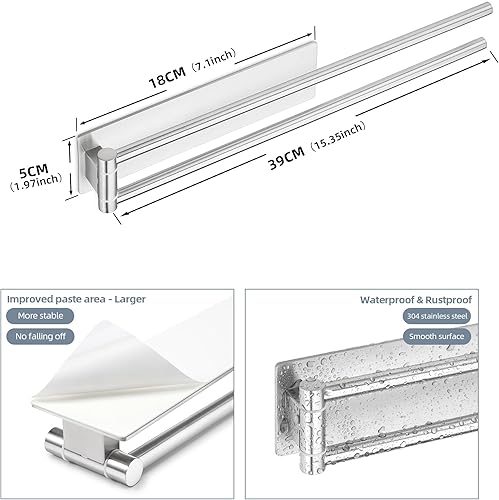 18CM (7.1inch)

5CM (1.97inch)

39CM (15.35inch)

Improved paste area - Larger

More stable

No falling off

Waterproof & Rustproof

304 stainless steel

Smooth surface