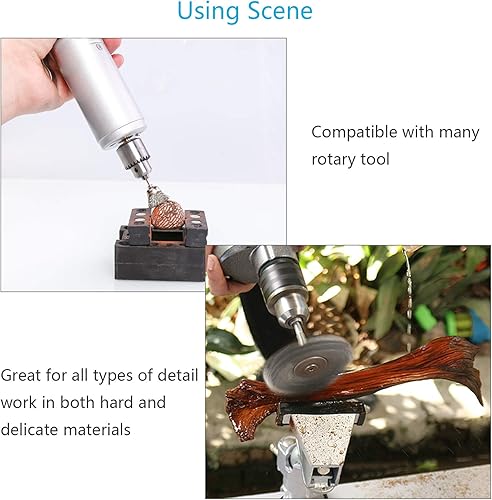 Using Scene

Compatible with many rotary tool

Great for all types of detail work in both hard and delicate materials