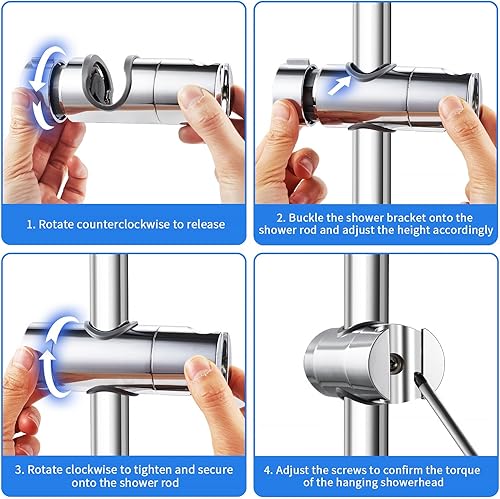 1. Rotate counterclockwise to release

2. Buckle the shower bracket onto the shower rod and adjust the height accordingly

3. Rotate clockwise to tighten and secure onto the shower rod

4. Adjust the screws to confirm the torque of the hanging showerhead