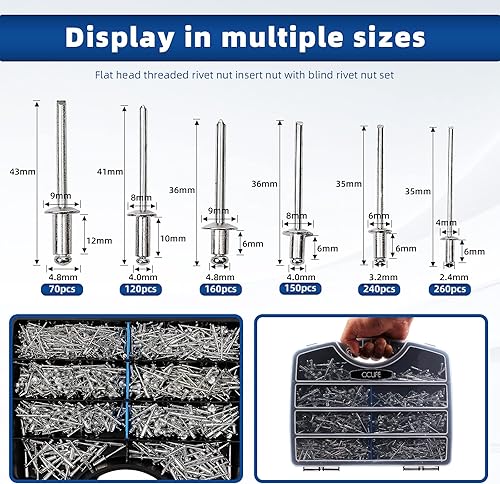 Display in multiple sizes

Flat head threaded rivet nut insert nut with blind rivet nut set

43mm
9mm
12mm
4.8mm
70pcs

41mm
8mm
10mm
4.0mm
120pcs

36mm
9mm
6mm
4.8mm
160pcs

36mm
8mm
6mm
4.0mm
150pcs

35mm
6mm
6mm
3.2mm
240pcs

35mm
4mm
6mm
2.4mm
260pcs

CCLIFE