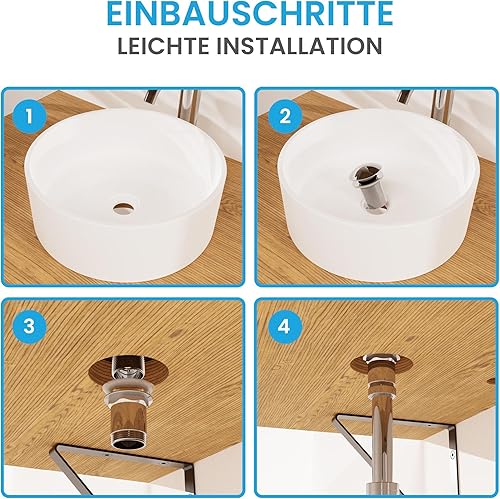 EINBAUSCHRITTE
LEICHTE INSTALLATION

1

2

3

4