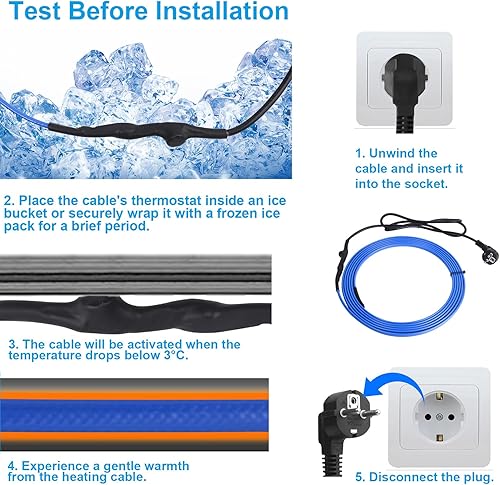 Test Before Installation

1. Unwind the cable and insert it into the socket.

2. Place the cable's thermostat inside an ice bucket or securely wrap it with a frozen ice pack for a brief period.

3. The cable will be activated when the temperature drops below 3°C.

4. Experience a gentle warmth from the heating cable.

5. Disconnect the plug.