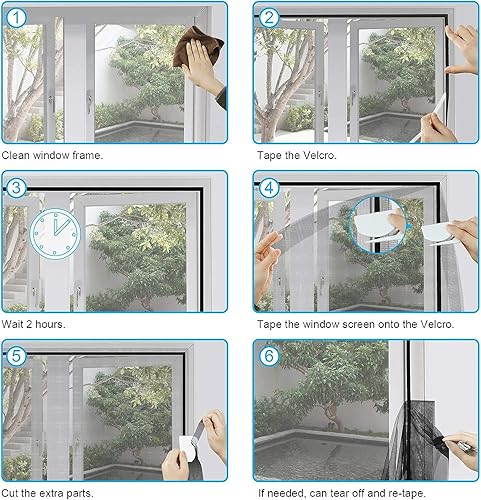 1

Clean window frame.

2

Tape the Velcro.

3

Wait 2 hours.

4

Tape the window screen onto the Velcro.

5

Cut the extra parts.

6

If needed, can tear off and re-tape.