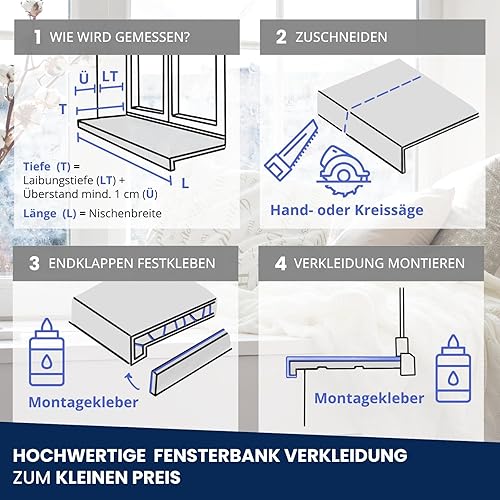 1 WIE WIRD GEMESSEN?

Ü LT

T

L

Tiefe (T) = Laibungstiefe (LT) + Überstand mind. 1 cm (Ü)

Länge (L) = Nischenbreite

2 ZUSCHNEIDEN

Hand- oder Kreissäge

3 ENDKLAPPEN FESTKLEBEN

Montagekleber

4 VERKLEIDUNG MONTIEREN

Montagekleber

HOCHWERTIGE FENSTERBANK VERKLEIDUNG ZUM KLEINEN PREIS