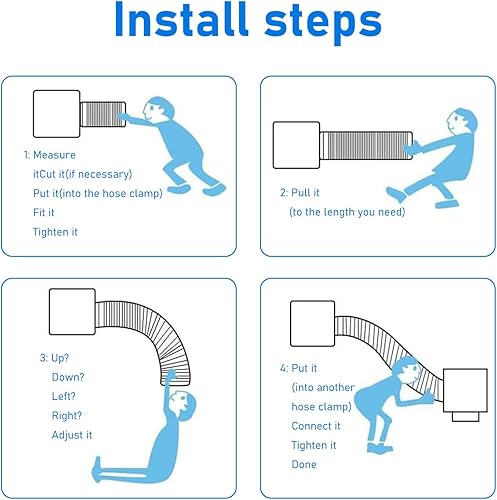 Install steps

1: Measure
itCut it(if necessary)
Put it(into the hose clamp)
Fit it
Tighten it

2: Pull it
(to the length you need)

3: Up?
Down?
Left?
Right?
Adjust it

4: Put it
(into another
hose clamp)
Connect it
Tighten it
Done