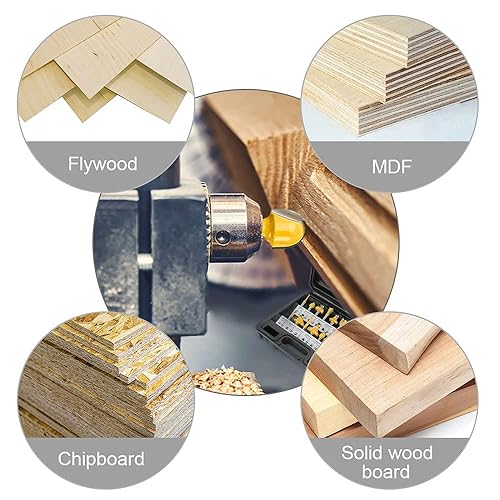 Flywood

MDF

Chipboard

Solid wood board