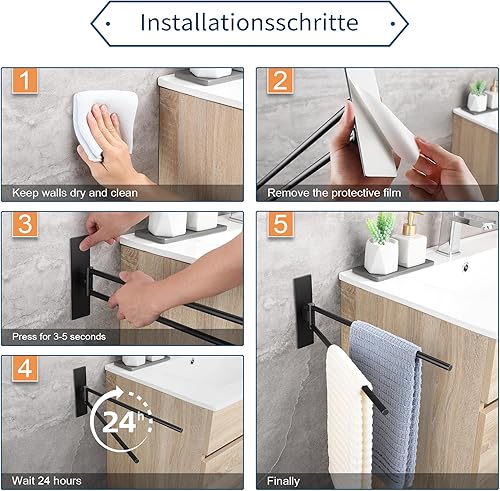 Installationsschritte

1
Keep walls dry and clean

2
Remove the protective film

3
Press for 3-5 seconds

4
24h
Wait 24 hours

5
Finally