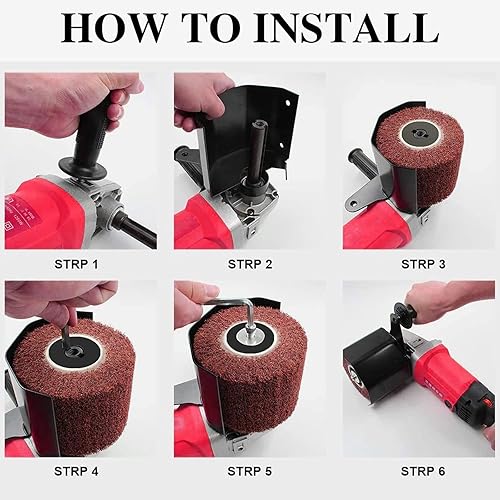 HOW TO INSTALL

STRP 1

STRP 2

STRP 3

STRP 4

STRP 5

STRP 6