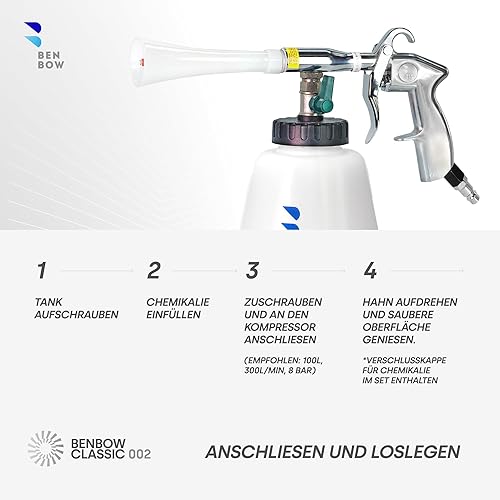 BEN BOW

1

TANK AUFSCHRAUBEN

2

CHEMIKALIE EINFÜLLEN

3

ZUSCHRAUBEN UND AN DEN KOMPRESSOR ANSCHLIESEN

(EMPFOHLEN: 100L, 300L/MIN, 8 BAR)

4

HAHN AUFDREHEN UND SAUBERE OBERFLÄCHE GENIESEN.

*VERSCHLUSSKAPPE FÜR CHEMIKALIE IM SET ENTHALTEN

BENBOW CLASSIC 002

ANSCHLIESEN UND LOSLEGEN